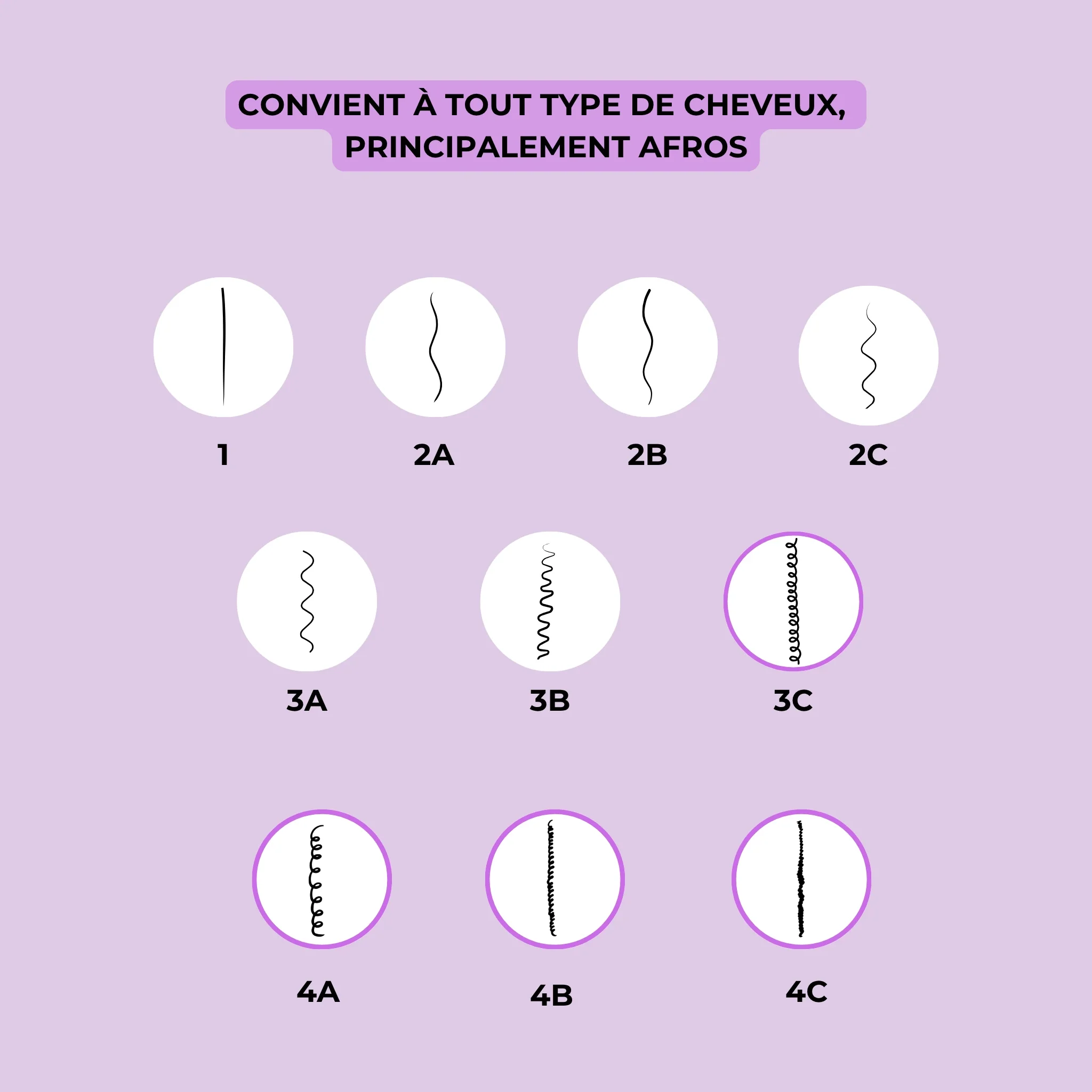 CONVIENT À TOUT TYPE DE CHEVEUX, PRINCIPALEMENT AFROS

1

2A

2B

2C

3A

3B

3C

4A

4B

4C