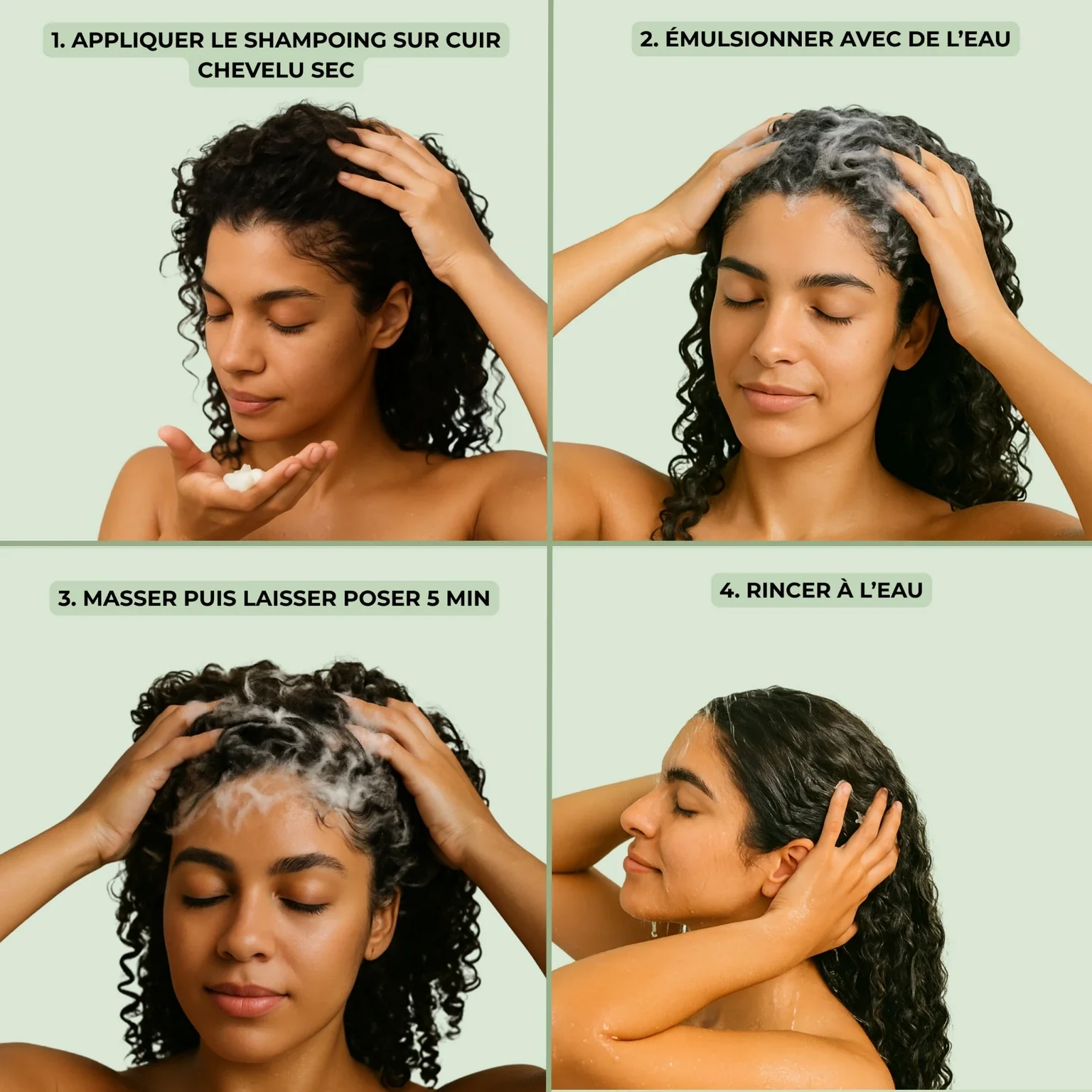 1. APPLIQUER LE SHAMPOING SUR CUIR CHEVELU SEC

2. ÉMULSIONNER AVEC DE L'EAU

3. MASSER PUIS LAISSER POSER 5 MIN

4. RINCER À L'EAU